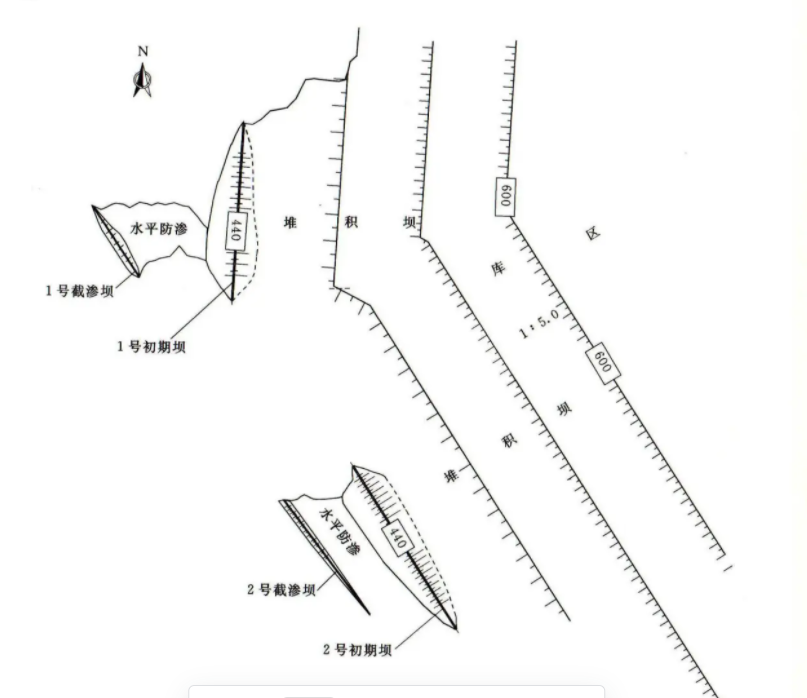 N

水平防渗

1号截渗坝

440

1号初期坝

堆 积 坝

600

库 区

1:5.0

600

堆 积 坝

水平防渗

440

2号截渗坝

2号初期坝